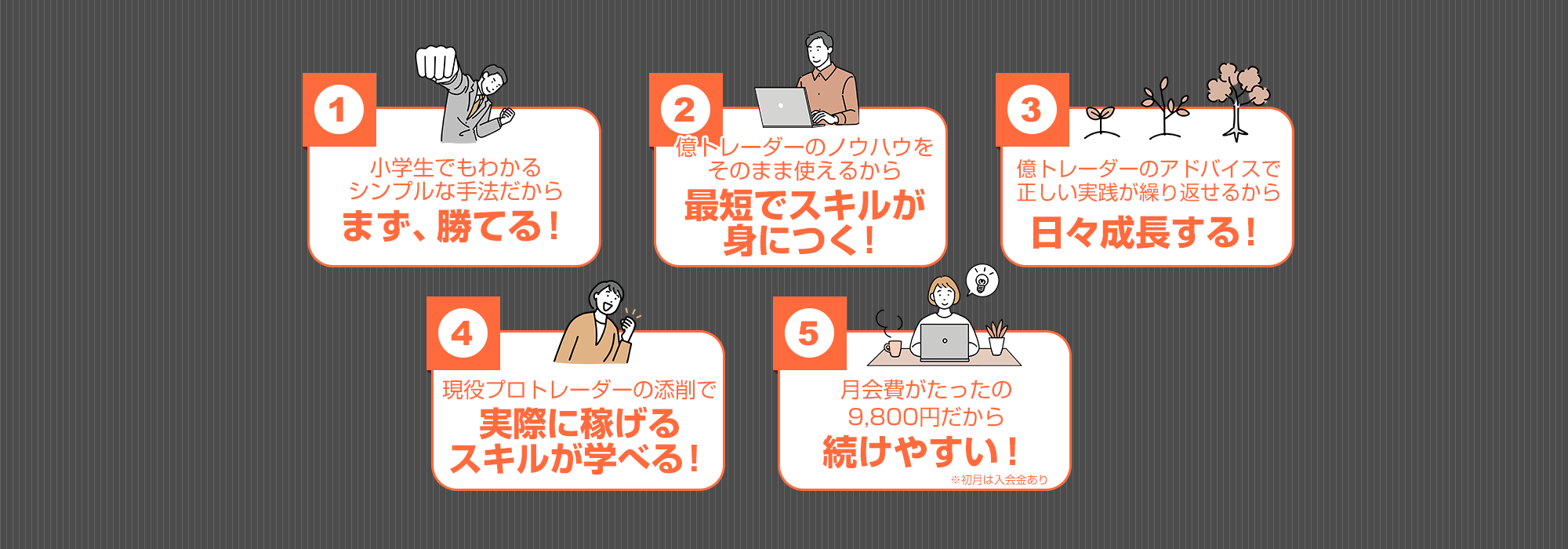 1
小学生でもわかる
シンプルな手法だから
まず、勝てる！

2
億トレーダーのノウハウを
そのまま使えるから
最短でスキルが
身につく！

3
億トレーダーのアドバイスで
正しい実践が繰り返せるから
日々成長する！

4
現役プロトレーダーの添削で
実際に稼げる
スキルが学べる！

5
月会費がたったの
9,800円だから
続けやすい！
※初月は入会金あり